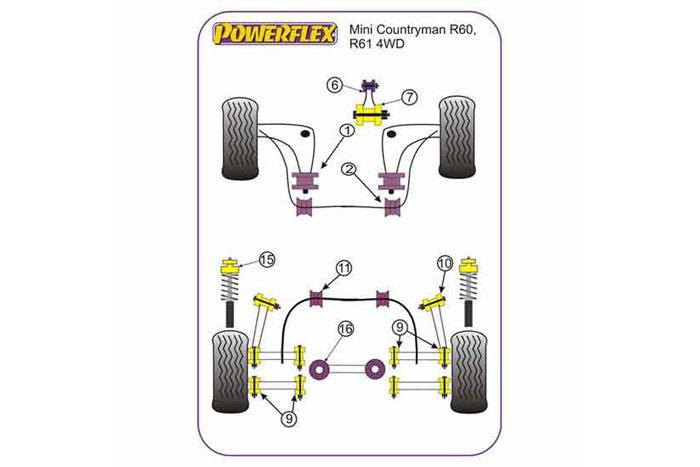 POWERFLEX

Mini Countryman R60, R61 4WD

6
7
1
2
15
11
10
16
9
9