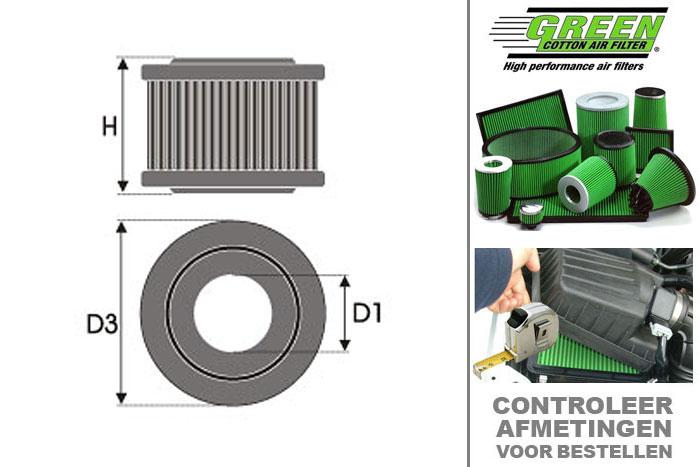 H

D3

D1

GREEN
COTTON AIR FILTER®
High performance air filters

CONTROLEER
AFMETINGEN
VOOR BESTELLEN