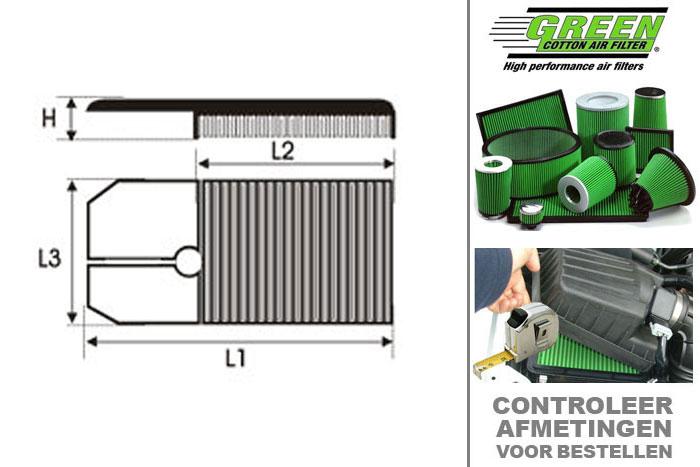 H

L2

L3

L1

GREEN
COTTON AIR FILTER®
High performance air filters

CONTROLEER
AFMETINGEN
VOOR BESTELLEN